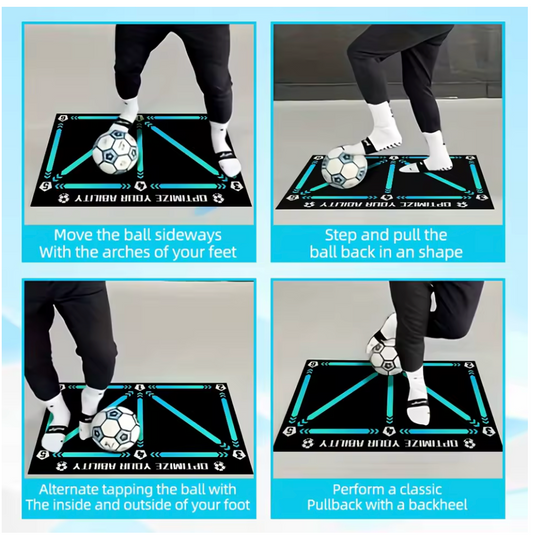 OPTIMIZE YOUR ABILITY

Move the ball sideways
With the arches of your feet

OPTIMIZE YOUR ABILITY

Step and pull the
ball back in an shape

OPTIMIZE YOUR ABILITY

Alternate tapping the ball with
The inside and outside of your foot

OPTIMIZE YOUR ABILITY

Perform a classic
Pullback with a backheel